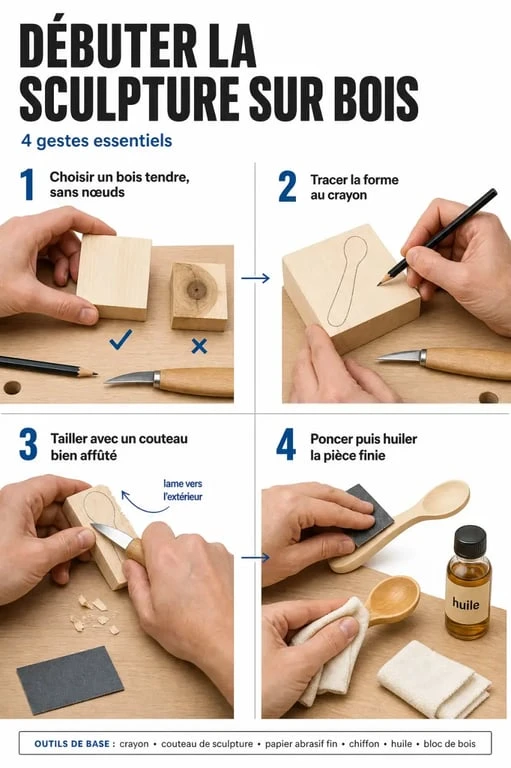 DÉBUTER LA SCULPTURE SUR BOIS

4 gestes essentiels

1 Choisir un bois tendre, sans nœuds

2 Tracer la forme au crayon

3 Tailler avec un couteau bien affûté

lame vers l'extérieur

4 Poncer puis huiler la pièce finie

huile

OUTILS DE BASE : crayon • couteau de sculpture • papier abrasif fin • chiffon • huile • bloc de bois